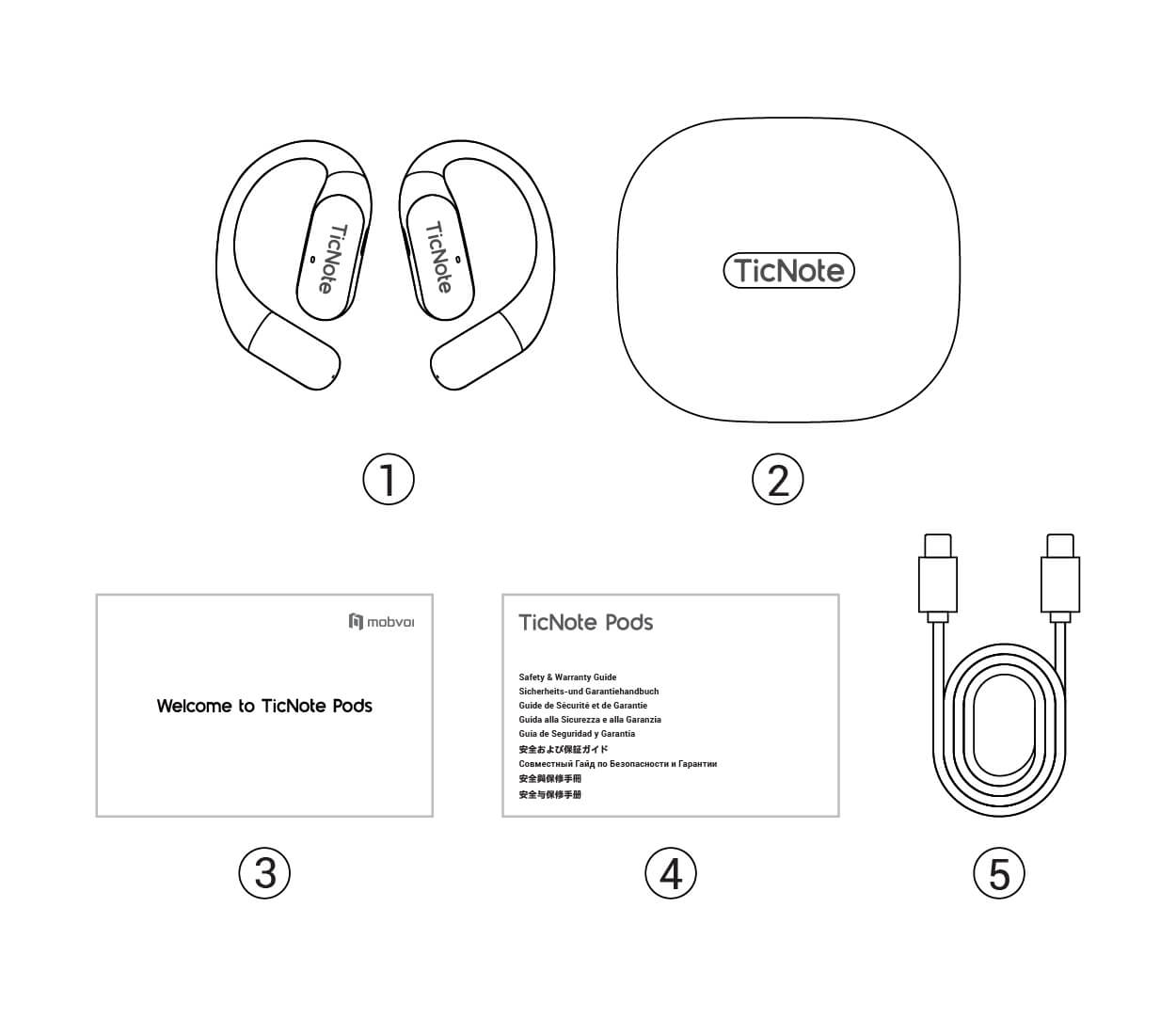 TicNote TicNote

TicNote

①

②

mobvoi

Welcome to TicNote Pods

TicNote Pods

Safety & Warranty Guide
Sicherheits-und Garantiehandbuch
Guide de Sécurité et de Garantie
Guida alla Sicurezza e alla Garanzia
Guía de Seguridad y Garantía
安全および保証ガイド
Совместный Гайд по Безопасности и Гарантии
安全與保修手冊
安全与保修手册

③

④

⑤