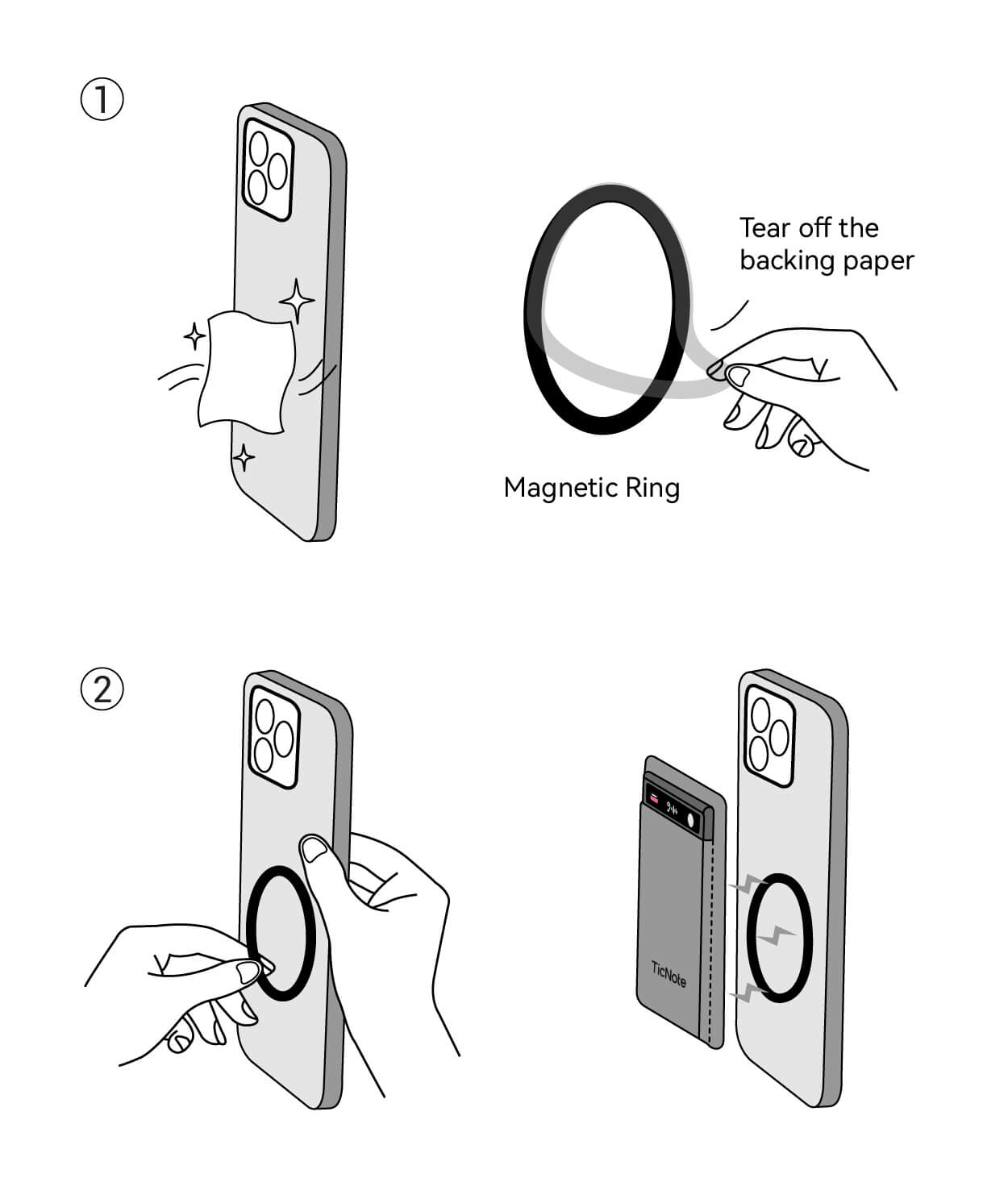 ①

Tear off the backing paper

Magnetic Ring

②

TicNote